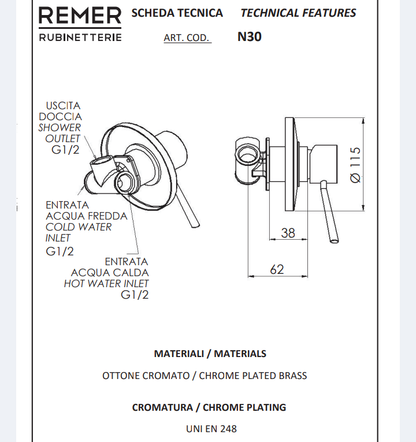 REMER
RUBINETTERIE

SCHEDA TECNICA TECHNICAL FEATURES

ART. COD. N30

USCITA
DOCCIA
SHOWER
OUTLET
G1/2

ENTRATA
ACQUA FREDDA
COLD WATER
INLET
G1/2

ENTRATA
ACQUA CALDA
HOT WATER INLET
G1/2

Ø 115

38

62

MATERIALI / MATERIALS

OTTONE CROMATO / CHROME PLATED BRASS

CROMATURA / CHROME PLATING

UNI EN 248